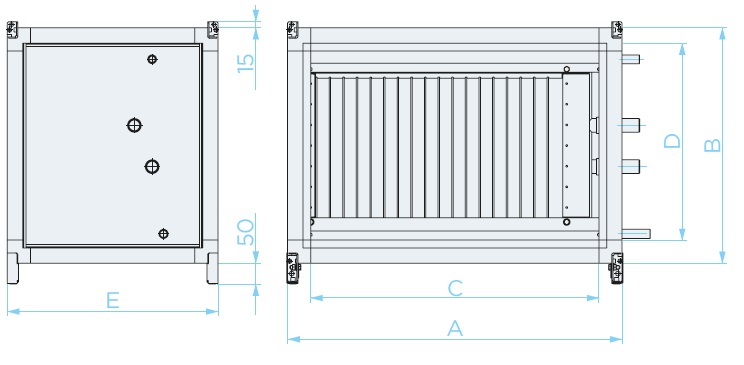 15
50
E
D
B
C
A