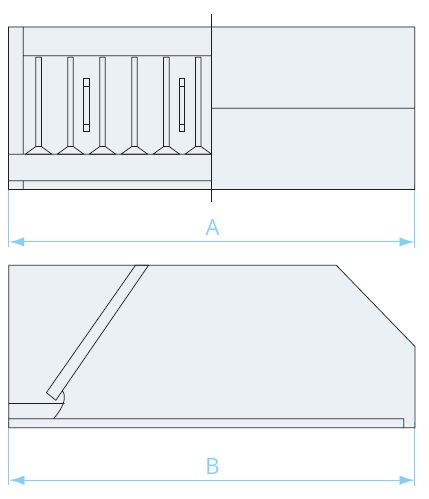 A

B