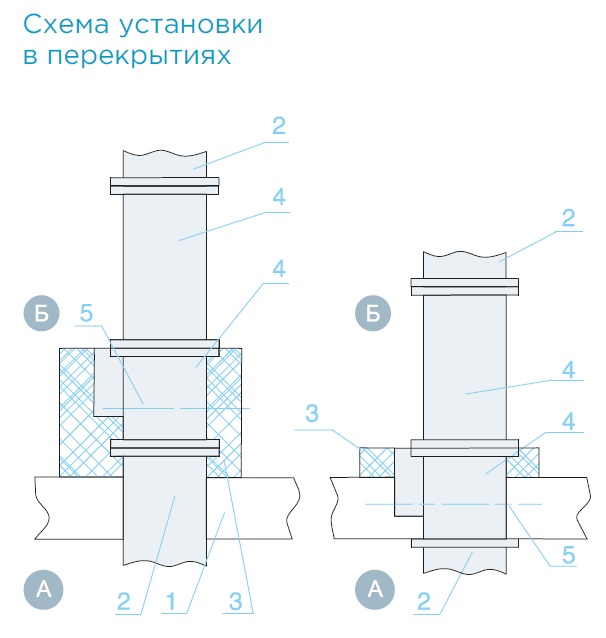 Схема установки в перекрытиях

2
4
4
Б
5
А
2
1
3

2
Б
4
3
4
5
А
2