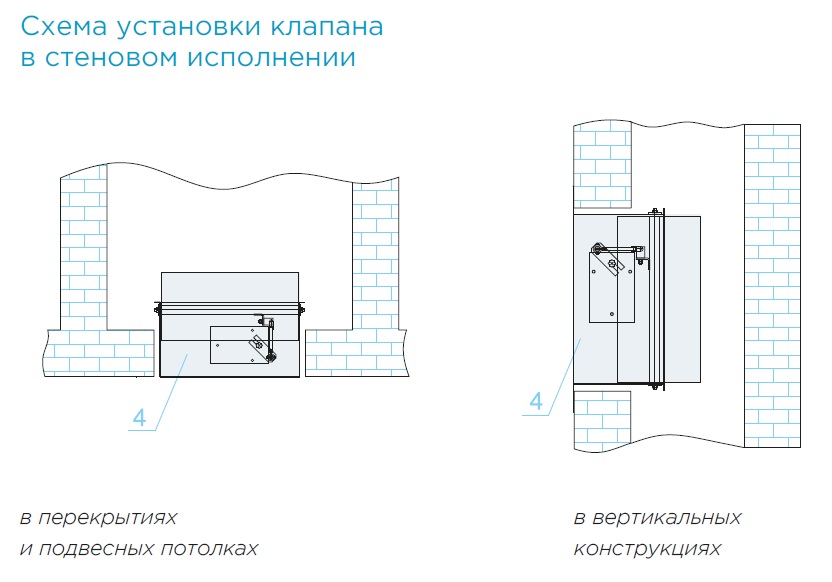 Схема установки клапана в стеновом исполнении

4

4

в перекрытиях
и подвесных потолках

в вертикальных
конструкциях