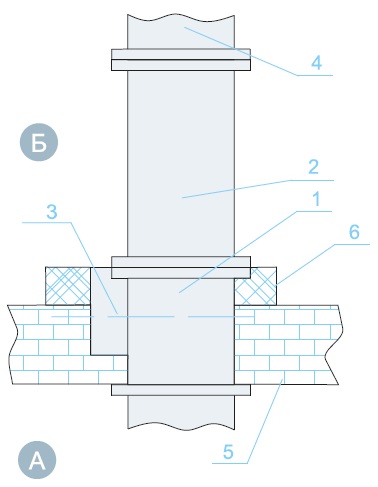 4
Б
2
1
3
6
5
А